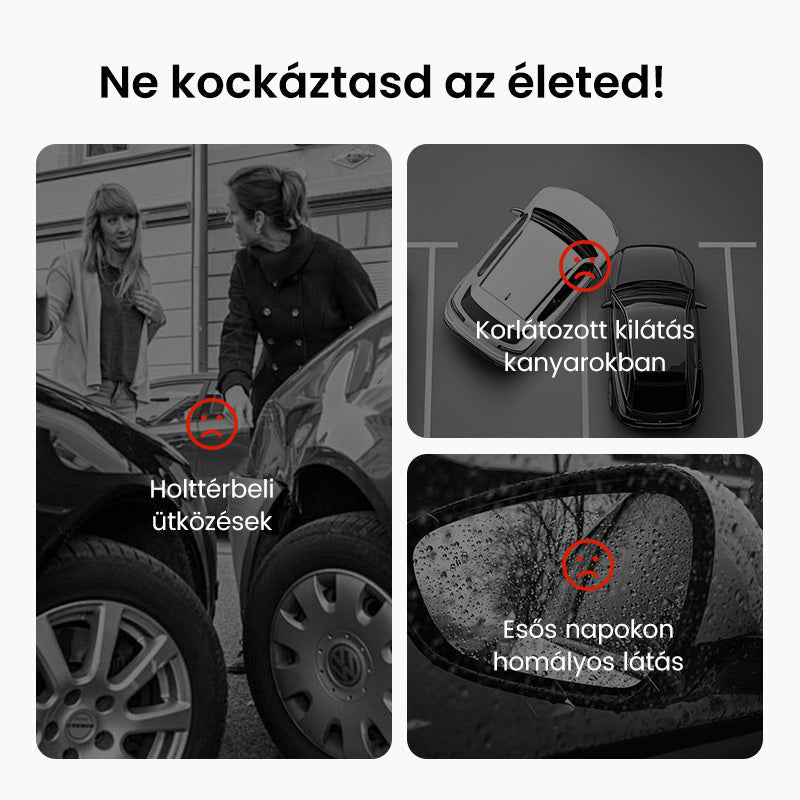 Ne kockáztasd az életed!

Holttérbeli ütközések

Korlátozott kilátás kanyarokban

Esős napokon homályos látás