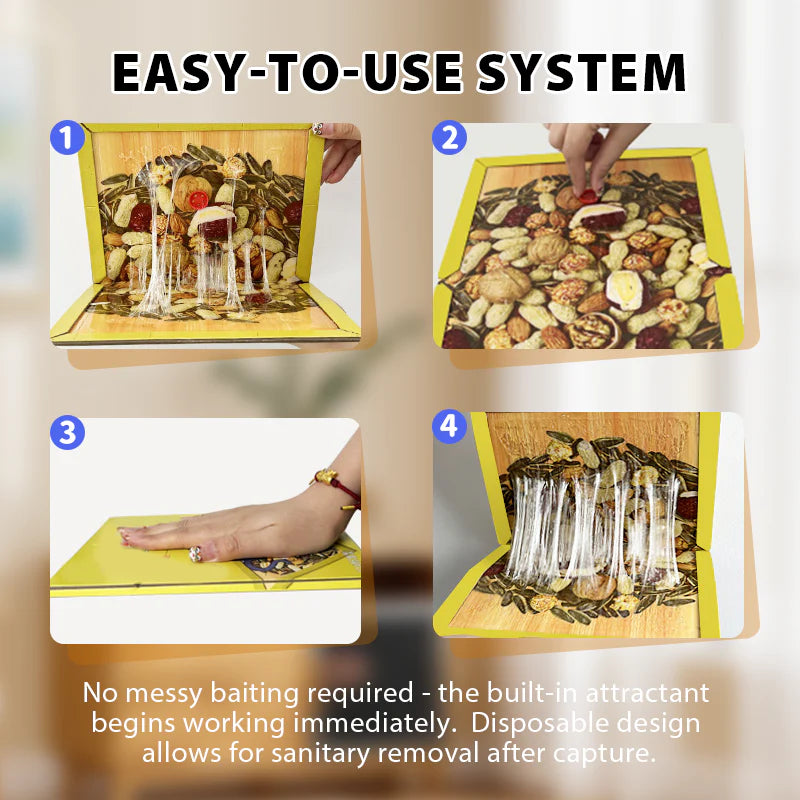 EASY-TO-USE SYSTEM

1

2

3

4

No messy baiting required - the built-in attractant begins working immediately. Disposable design allows for sanitary removal after capture.