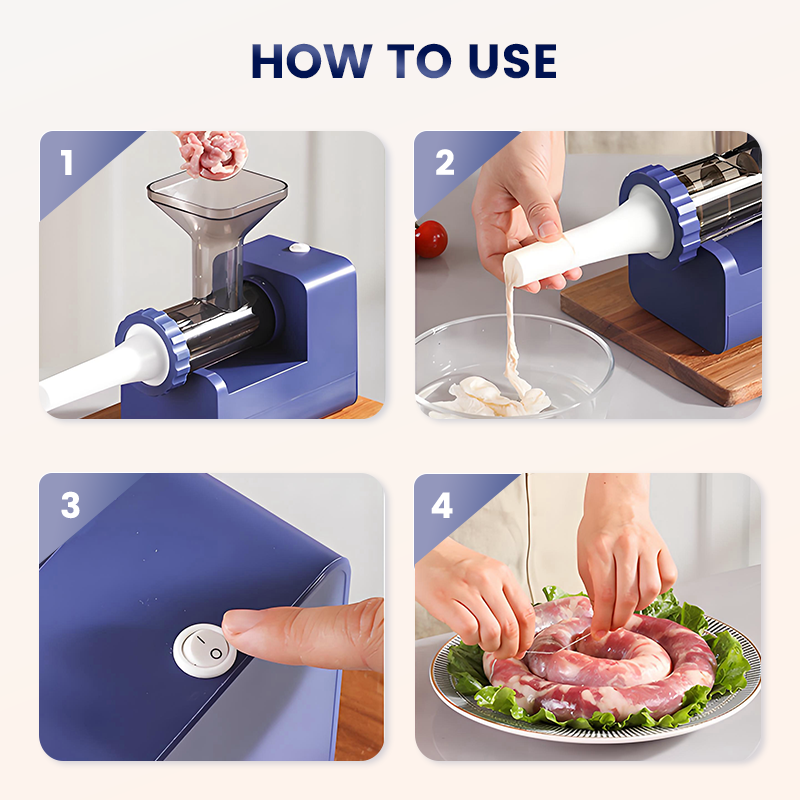 HOW TO USE

1

2

3

4