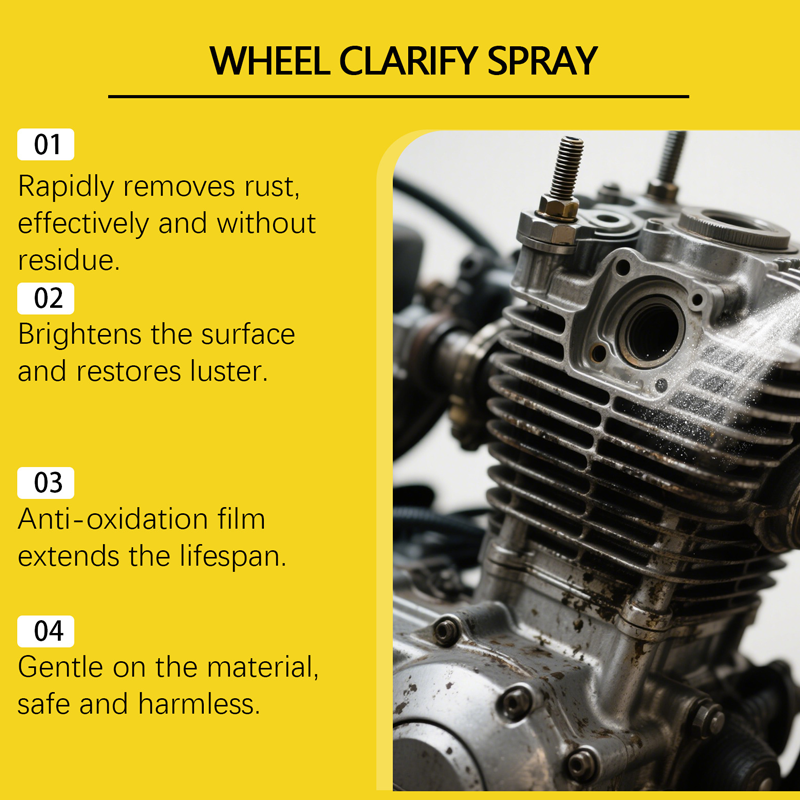 WHEEL CLARIFY SPRAY

01
Rapidly removes rust, effectively and without residue.

02
Brightens the surface and restores luster.

03
Anti-oxidation film extends the lifespan.

04
Gentle on the material, safe and harmless.